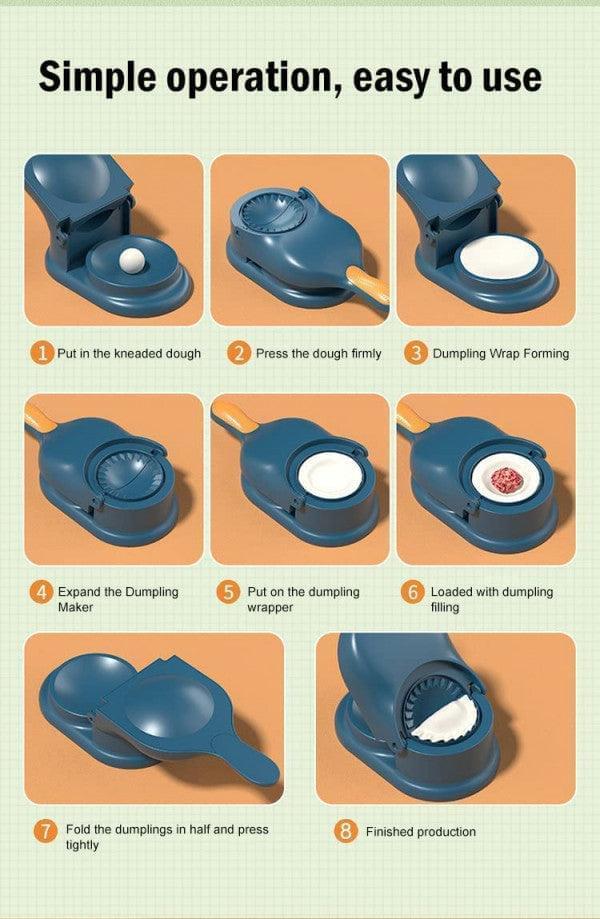 Simple operation, easy to use

1 Put in the kneaded dough

2 Press the dough firmly

3 Dumpling Wrap Forming

4 Expand the Dumpling Maker

5 Put on the dumpling wrapper

6 Loaded with dumpling filling

7 Fold the dumplings in half and press tightly

8 Finished production