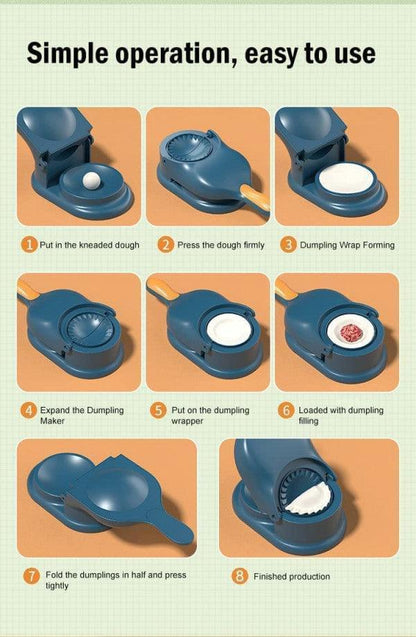 Simple operation, easy to use

1 Put in the kneaded dough

2 Press the dough firmly

3 Dumpling Wrap Forming

4 Expand the Dumpling Maker

5 Put on the dumpling wrapper

6 Loaded with dumpling filling

7 Fold the dumplings in half and press tightly

8 Finished production