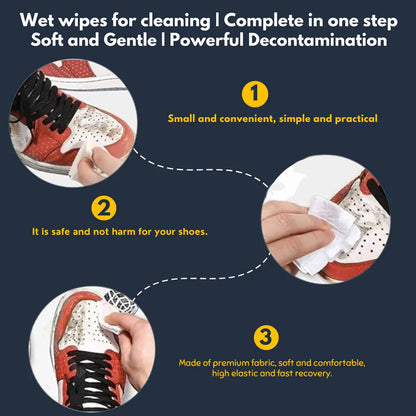 Wet wipes for cleaning | Complete in one step
Soft and Gentle | Powerful Decontamination

1
Small and convenient, simple and practical

2
It is safe and not harm for your shoes.

3
Made of premium fabric, soft and comfortable, high elastic and fast recovery.